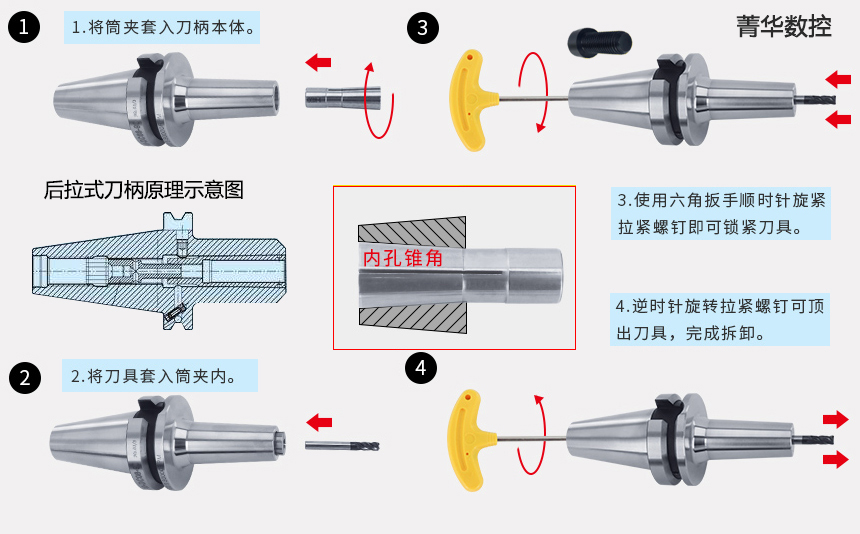 1

1.将筒夹套入刀柄本体。

3

菁华数控

后拉式刀柄原理示意图

内孔锥角

3.使用六角扳手顺时针旋紧拉紧螺钉即可锁紧刀具。

4.逆时针旋转拉紧螺钉可顶出刀具，完成拆卸。

2

2.将刀具套入筒夹内。

4